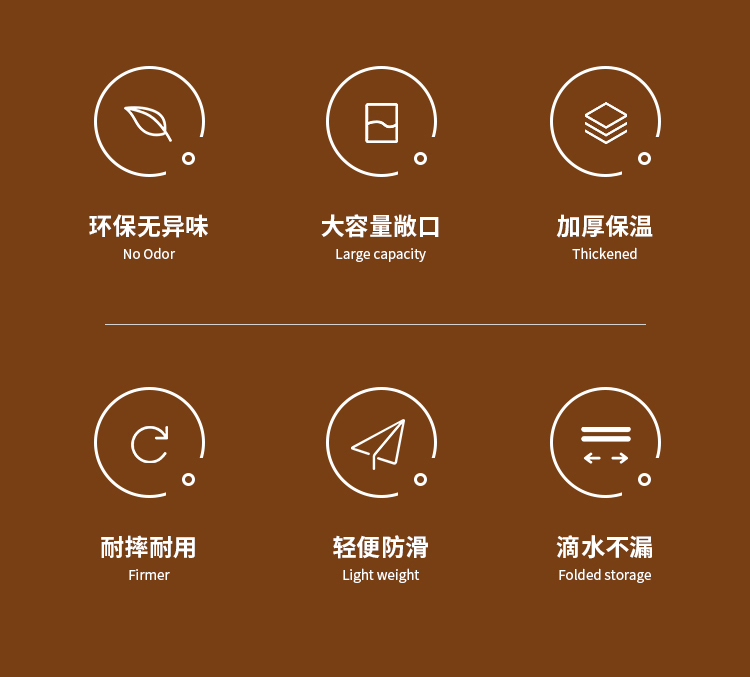 环保无异味
No Odor

大容量敞口
Large capacity

加厚保温
Thickened

耐摔耐用
Firmer

轻便防滑
Light weight

滴水不漏
Folded storage